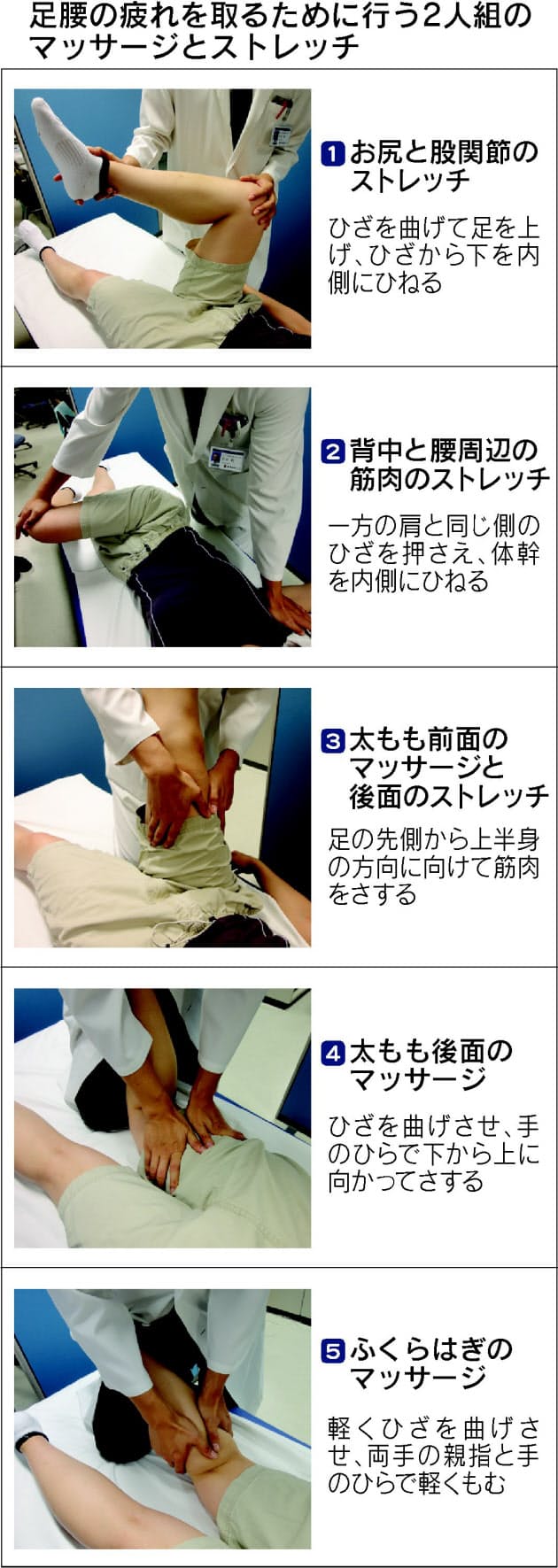 足腰の疲れを取るために行う2人組のマッサージとストレッチ

1 お尻と股関節のストレッチ

ひざを曲げて足を上げ、ひざから下を内側にひねる

2 背中と腰周辺の筋肉のストレッチ

一方の肩と同じ側のひざを押さえ、体幹を内側にひねる

3 太もも前面のマッサージと後面のストレッチ

足の先側から上半身の方向に向けて筋肉をさする

4 太もも後面のマッサージ

ひざを曲げさせ、手のひらで下から上に向かってさする

5 ふくらはぎのマッサージ

軽くひざを曲げさせ、両手の親指と手のひらで軽くもむ