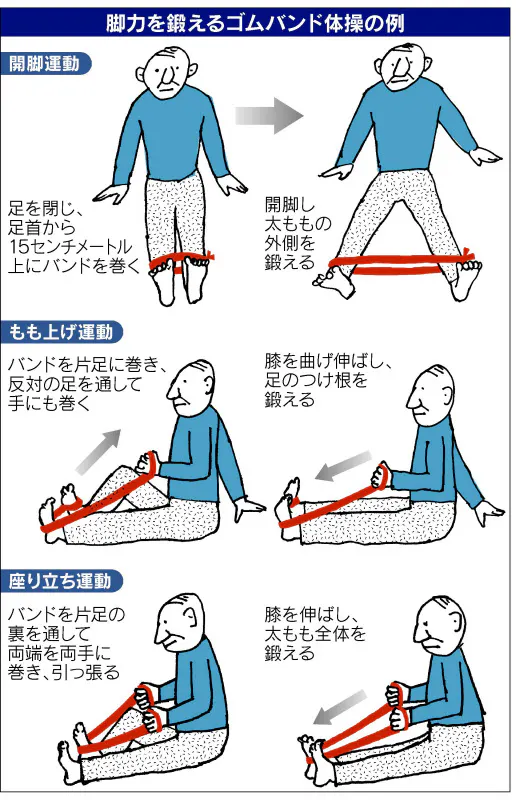 脚力を鍛えるゴムバンド体操の例

開脚運動

足を閉じ、足首から15センチメートル上にバンドを巻く

開脚し太ももの外側を鍛える

もも上げ運動

バンドを片足に巻き、反対の足を通して手にも巻く

膝を曲げ伸ばし、足のつけ根を鍛える

座り立ち運動

バンドを片足の裏を通して両端を両手に巻き、引っ張る

膝を伸ばし、太もも全体を鍛える