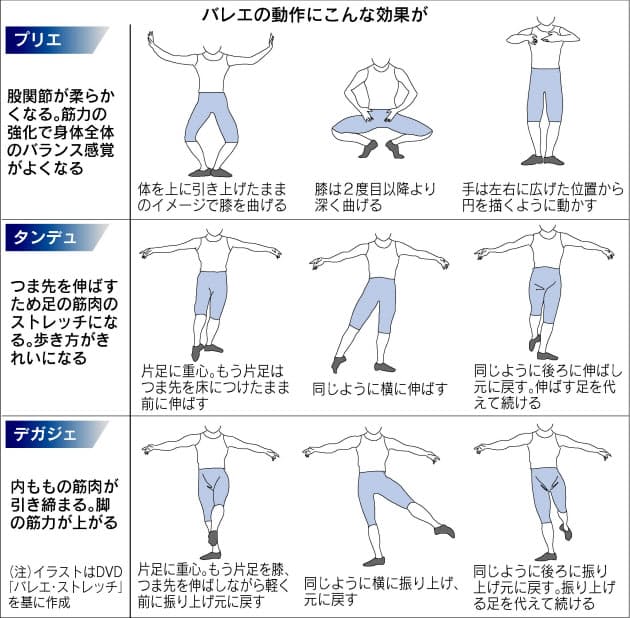 バレエの動作にこんな効果が

プリエ

股関節が柔らかくなる。筋力の強化で身体全体のバランス感覚がよくなる

体を上に引き上げたままのイメージで膝を曲げる

膝は2度目以降より深く曲げる

手は左右に広げた位置から円を描くように動かす

タンデュ

つま先を伸ばすため足の筋肉のストレッチになる。歩き方がきれいになる

片足に重心。もう片足はつま先を床につけたまま前に伸ばす

同じように横に伸ばす

同じように後ろに伸ばし元に戻す。伸ばす足を代えて続ける

デガジェ

内ももの筋肉が引き締まる。脚の筋力が上がる

(注)イラストはDVD「バレエ・ストレッチ」を基に作成

片足に重心。もう片足を膝、つま先を伸ばしながら軽く前に振り上げ元に戻す

同じように横に振り上げ、元に戻す

同じように後ろに振り上げ元に戻す。振り上げる足を代えて続ける