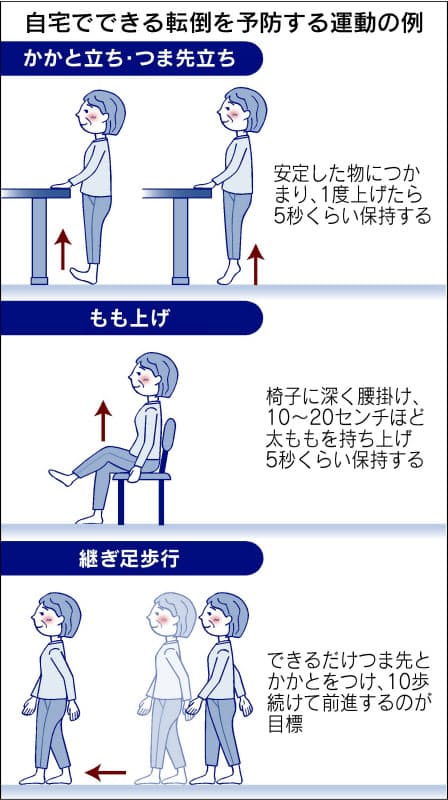 自宅でできる転倒を予防する運動の例

かかと立ち・つま先立ち

安定した物につかまり、1度上げたら5秒くらい保持する

もも上げ

椅子に深く腰掛け、10～20センチほど太ももを持ち上げ5秒くらい保持する

継ぎ足歩行

できるだけつま先とかかとをつけ、10歩続けて前進するのが目標