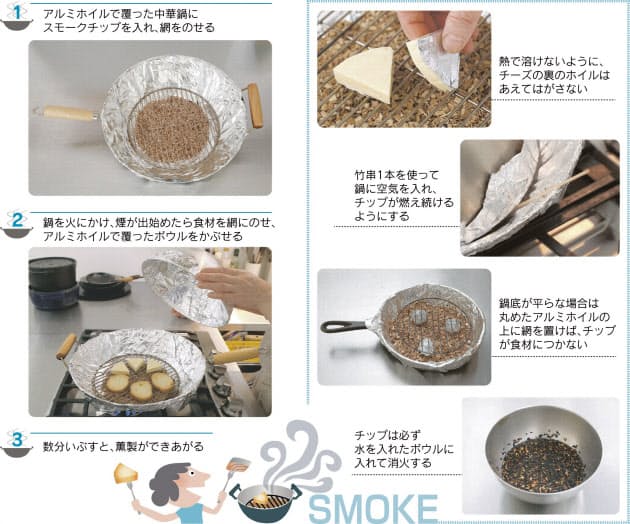 1
アルミホイルで覆った中華鍋にスモークチップを入れ、網をのせる

2
鍋を火にかけ、煙が出始めたら食材を網にのせ、アルミホイルで覆ったボウルをかぶせる

3
数分いぶすと、薫製ができあがる

SMOKE

熱で溶けないように、チーズの裏のホイルはあえてはがさない

竹串1本を使って鍋に空気を入れ、チップが燃え続けるようにする

鍋底が平らな場合は丸めたアルミホイルの上に網を置けば、チップが食材につかない

チップは必ず水を入れたボウルに入れて消火する