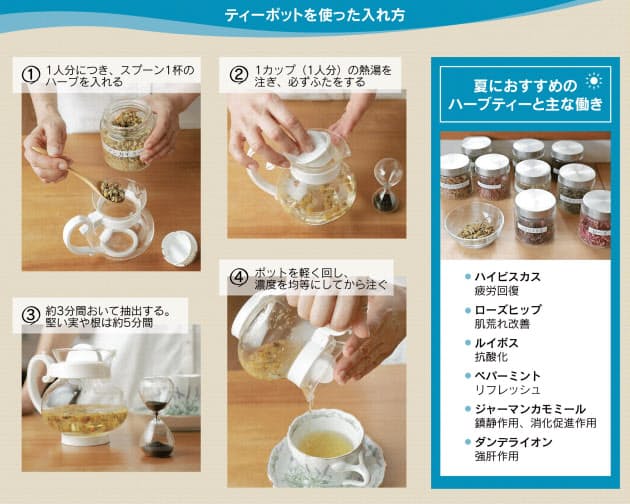 ティーポットを使った入れ方

① 1人分につき、スプーン1杯のハーブを入れる

② 1カップ（1人分）の熱湯を注ぎ、必ずふたをする

③ 約3分間おいて抽出する。堅い実や根は約5分間

④ ポットを軽く回し、濃度を均等にしてから注ぐ

夏におすすめのハーブティーと主な働き

ハイビスカス
疲労回復

ローズヒップ
肌荒れ改善

ルイボス
抗酸化

ペパーミント
リフレッシュ

ジャーマンカモミール
鎮静作用、消化促進作用

ダンデライオン
強肝作用