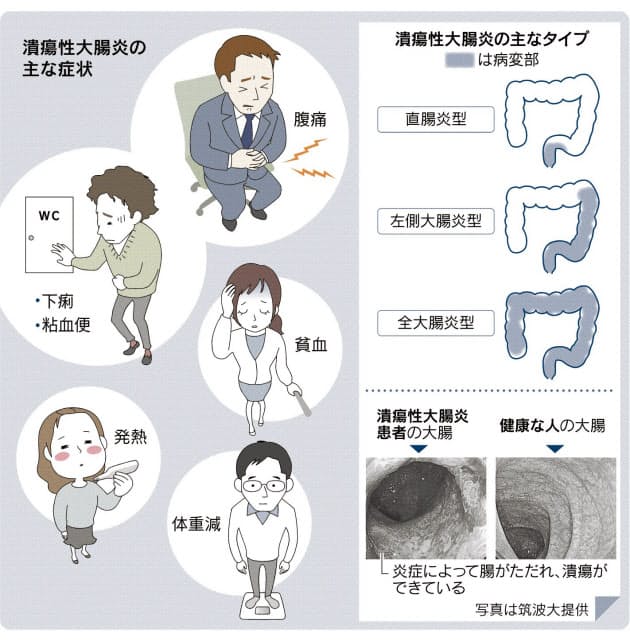 潰瘍性大腸炎の主な症状

腹痛

WC

・下痢
・粘血便

貧血

発熱

体重減

潰瘍性大腸炎の主なタイプ
は病変部

直腸炎型

左側大腸炎型

全大腸炎型

潰瘍性大腸炎患者の大腸

健康な人の大腸

炎症によって腸がただれ、潰瘍ができている

写真は筑波大提供