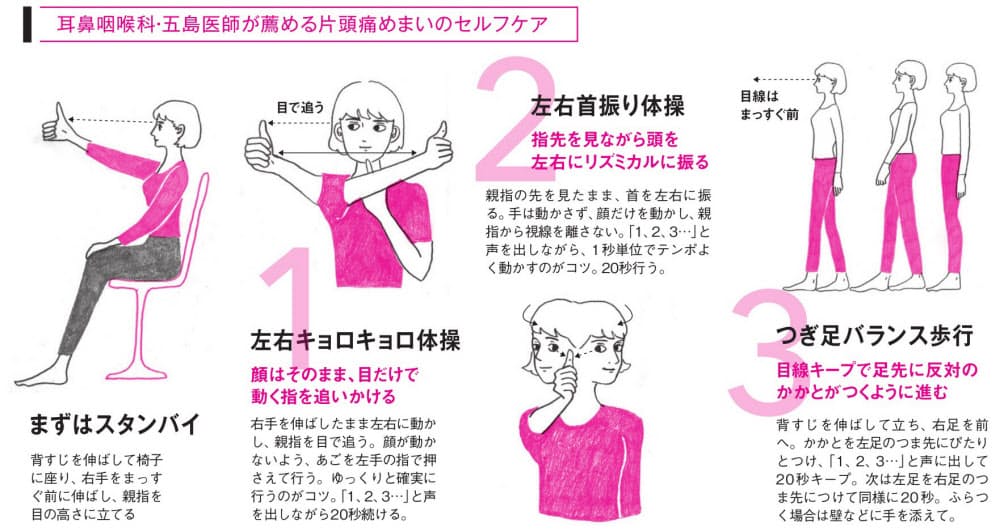 耳鼻咽喉科·五島医師が薦める片頭痛めまいのセルフケア

まずはスタンバイ

背すじを伸ばして椅子に座り、右手をまっすぐ前に伸ばし、親指を目の高さに立てる

目で追う

1

左右キョロキョロ体操

顔はそのまま、目だけで動く指を追いかける

右手を伸ばしたまま左右に動かし、親指を目で追う。顔が動かないよう、あごを左手の指で押さえて行う。ゆっくりと確実に行うのがコツ。「1、2、3…」と声を出しながら20秒続ける。

2

左右首振り体操

指先を見ながら頭を左右にリズミカルに振る

親指の先を見たまま、首を左右に振る。手は動かさず、顔だけを動かし、親指から視線を離さない。「1、2、3…」と声を出しながら、1秒単位でテンポよく動かすのがコツ。20秒行う。

目線はまっすぐ前

3

つぎ足バランス歩行

目線キープで足先に反対のかかとがつくように進む

背すじを伸ばして立ち、右足を前へ。かかとを左足のつま先にぴたりとつけ、「1、2、3…」と声に出して20秒キープ。次は左足を右足のつま先につけて同様に20秒。ふらつく場合は壁などに手を添えて。