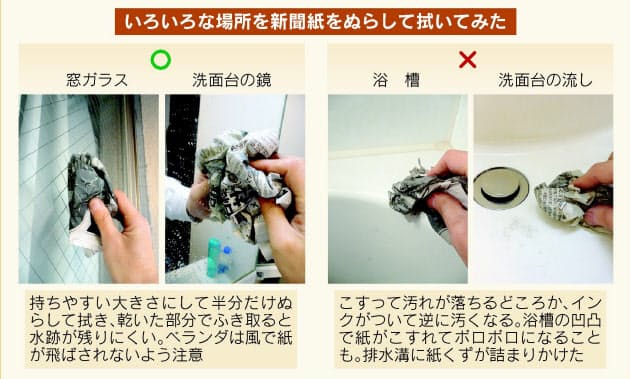 いろいろな場所を新聞紙をぬらして拭いてみた

○

窓ガラス　洗面台の鏡

持ちやすい大きさにして半分だけぬらして拭き、乾いた部分でふき取ると水跡が残りにくい。ベランダは風で紙が飛ばされないよう注意

×

浴　槽　洗面台の流し

こすって汚れが落ちるどころか、インクがついて逆に汚くなる。浴槽の凹凸で紙がこすれてボロボロになることも。排水溝に紙くずが詰まりかけた