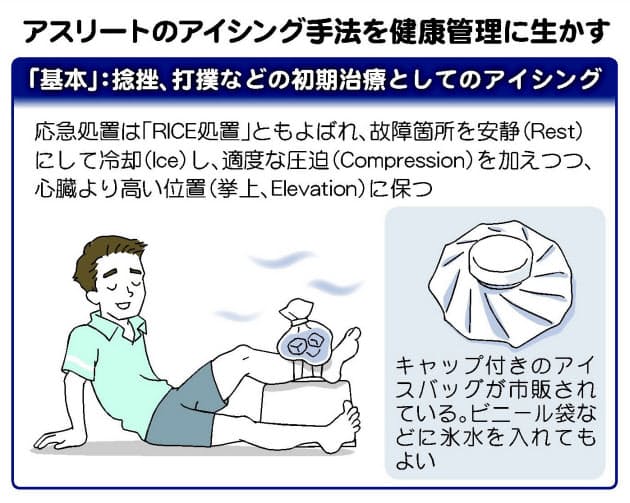 アスリートのアイシング手法を健康管理に生かす

「基本」：捻挫、打撲などの初期治療としてのアイシング

応急処置は「RICE処置」ともよばれ、故障箇所を安静（Rest）にして冷却（Ice）し、適度な圧迫（Compression）を加えつつ、心臓より高い位置（挙上、Elevation）に保つ

キャップ付きのアイスバッグが市販されている。ビニール袋などに氷水を入れてもよい