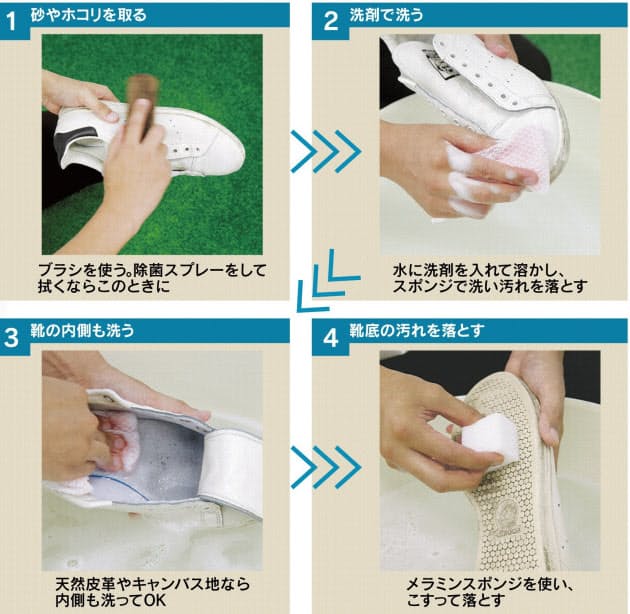 1 砂やホコリを取る

ブラシを使う。除菌スプレーをして拭くならこのときに

2 洗剤で洗う

水に洗剤を入れて溶かし、スポンジで洗い汚れを落とす

3 靴の内側も洗う

天然皮革やキャンバス地なら内側も洗ってOK

4 靴底の汚れを落とす

メラミンスポンジを使い、こすって落とす