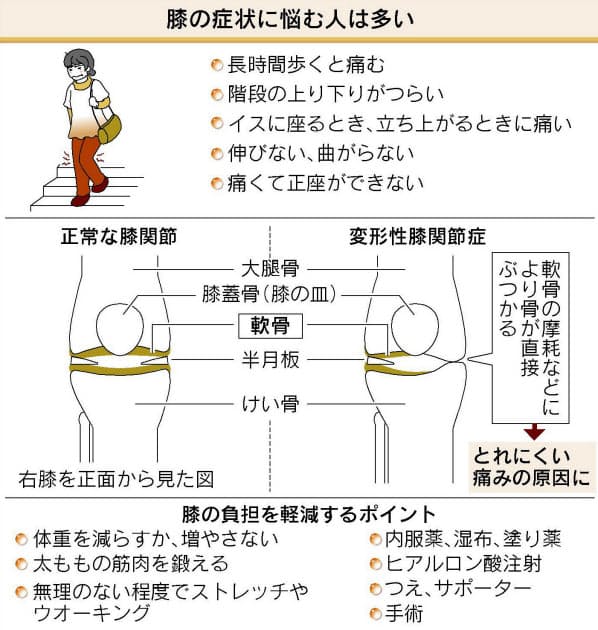 膝の症状に悩む人は多い

長時間歩くと痛む
階段の上り下りがつらい
イスに座るとき、立ち上がるときに痛い
伸びない、曲がらない
痛くて正座ができない

正常な膝関節

変形性膝関節症

大腿骨
膝蓋骨（膝の皿）
軟骨
半月板
けい骨

軟骨の摩耗などにより骨が直接ぶつかる

とれにくい痛みの原因に

右膝を正面から見た図

膝の負担を軽減するポイント

体重を減らすか、増やさない
太ももの筋肉を鍛える
無理のない程度でストレッチやウオーキング

内服薬、湿布、塗り薬
ヒアルロン酸注射
つえ、サポーター
手術