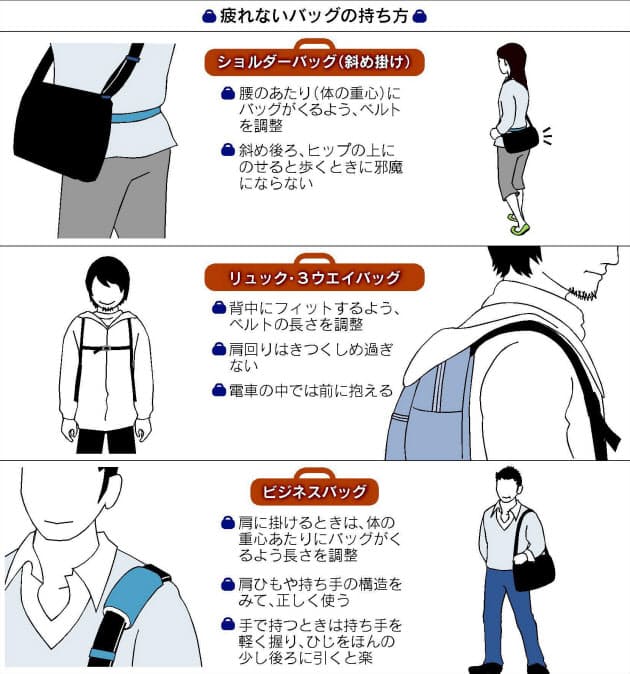 疲れないバッグの持ち方

ショルダーバッグ（斜め掛け）

腰のあたり（体の重心）にバッグがくるよう、ベルトを調整

斜め後ろ、ヒップの上にのせると歩くときに邪魔にならない

リュック・3ウエイバッグ

背中にフィットするよう、ベルトの長さを調整

肩回りはきつくしめ過ぎない

電車の中では前に抱える

ビジネスバッグ

肩に掛けるときは、体の重心あたりにバッグがくるよう長さを調整

肩ひもや持ち手の構造をみて、正しく使う

手で持つときは持ち手を軽く握り、ひじをほんの少し後ろに引くと楽