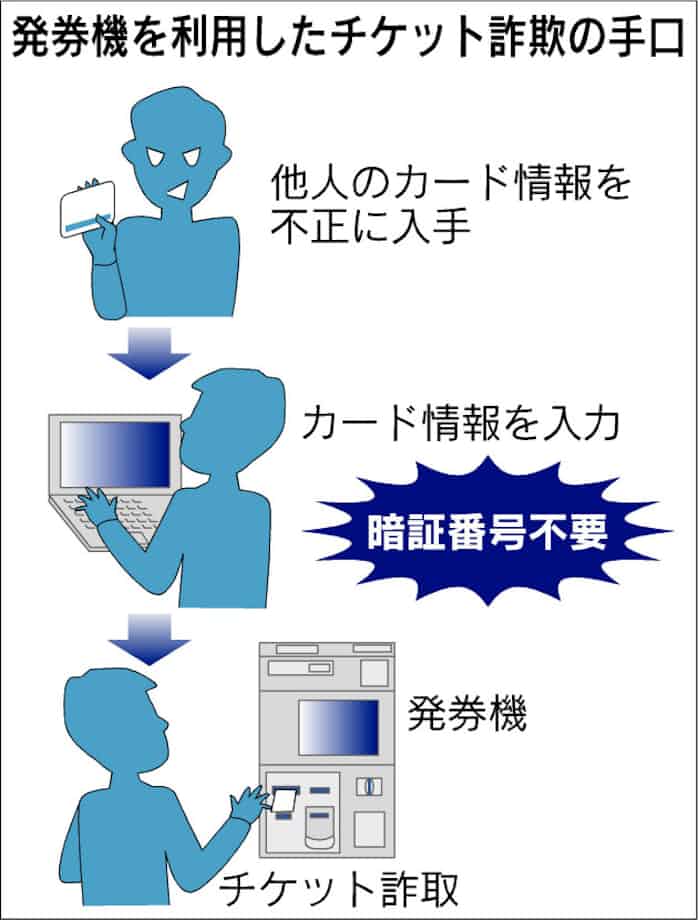 発券機を利用したチケット詐欺の手口

他人のカード情報を不正に入手

カード情報を入力

暗証番号不要

発券機

チケット詐取