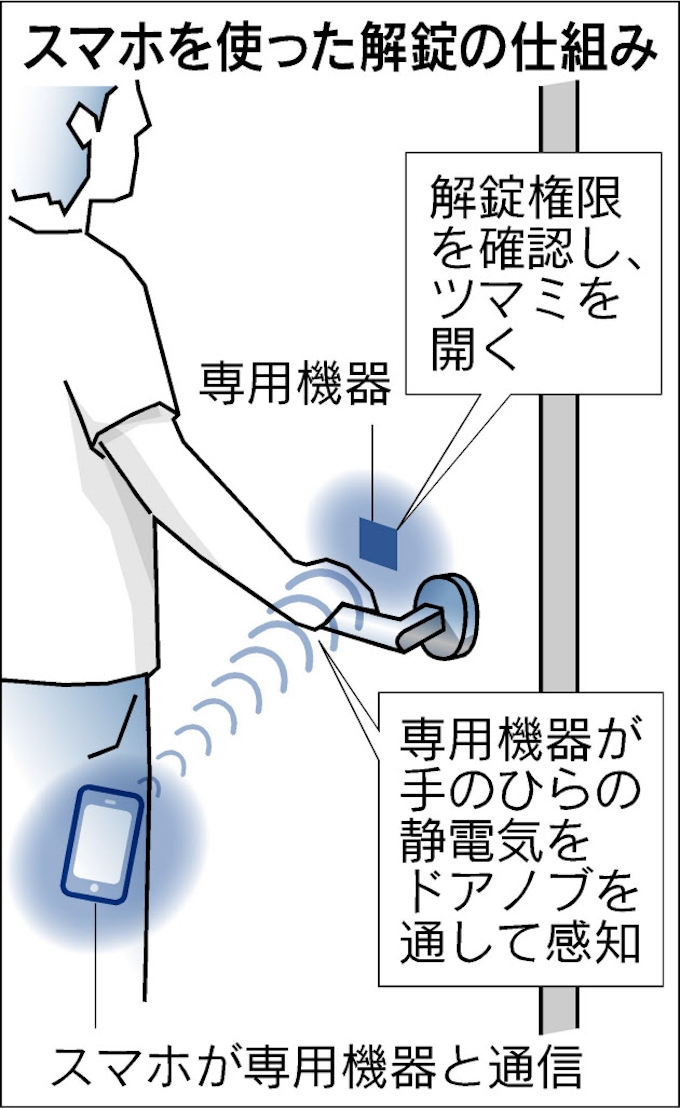 スマホを使った解錠の仕組み

解錠権限を確認し、ツマミを開く

専用機器

専用機器が手のひらの静電気をドアノブを通して感知

スマホが専用機器と通信