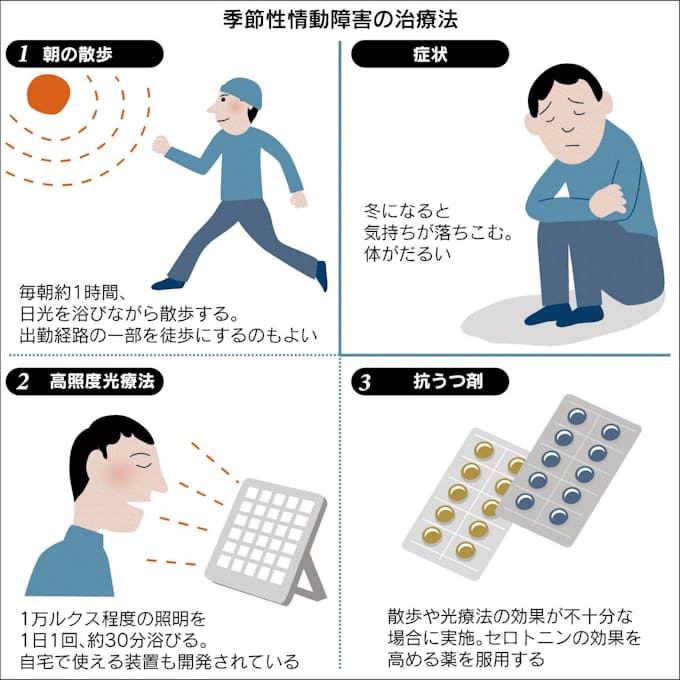 季節性情動障害の治療法

1 朝の散歩

毎朝約1時間、日光を浴びながら散歩する。出勤経路の一部を徒歩にするのもよい

症状

冬になると気持ちが落ちこむ。体がだるい

2 高照度光療法

1万ルクス程度の照明を1日1回、約30分浴びる。自宅で使える装置も開発されている

3 抗うつ剤

散歩や光療法の効果が不十分な場合に実施。セロトニンの効果を高める薬を服用する