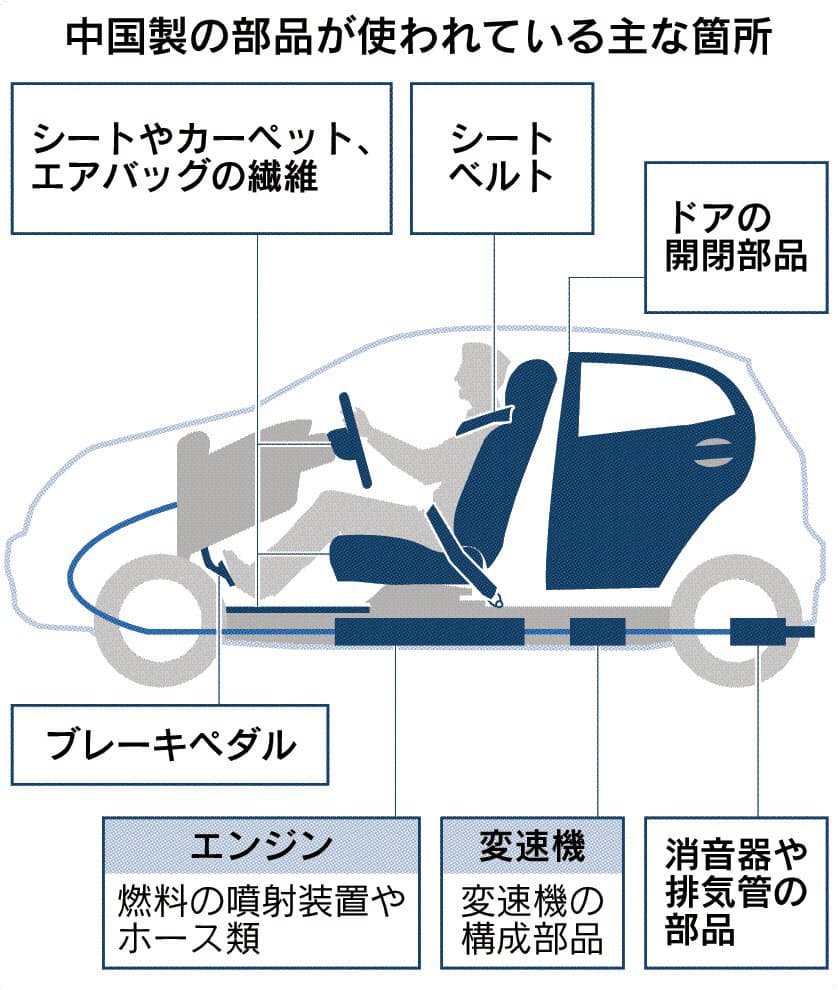 中国製の部品が使われている主な箇所

シートやカーペット、エアバッグの繊維

シートベルト

ドアの開閉部品

ブレーキペダル

エンジン
燃料の噴射装置やホース類

変速機
変速機の構成部品

消音器や排気管の部品