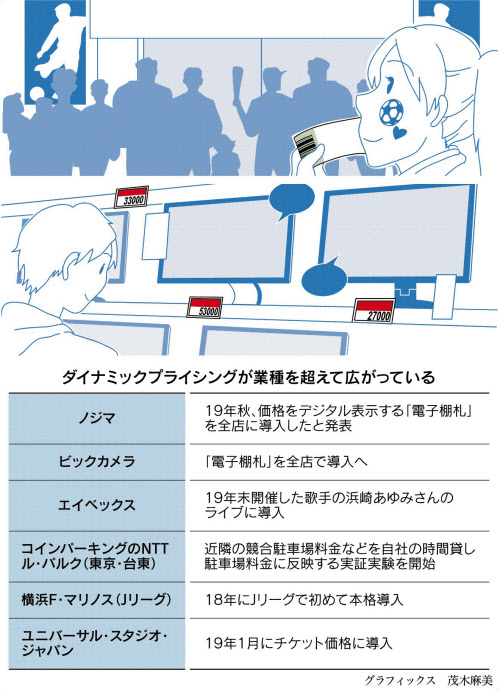 33000

53000

27000

ダイナミックプライシングが業種を超えて広がっている

| ノジマ | 19年秋、価格をデジタル表示する「電子棚札」を全店に導入したと発表 |
|---|---|
| ビックカメラ | 「電子棚札」を全店で導入へ |
| エイベックス | 19年末開催した歌手の浜崎あゆみさんのライブに導入 |
| コインパーキングのNTTル・パルク(東京・台東) | 近隣の競合駐車場料金などを自社の時間貸し駐車場料金に反映する実証実験を開始 |
| 横浜F・マリノス(Jリーグ) | 18年にJリーグで初めて本格導入 |
| ユニバーサル・スタジオ・ジャパン | 19年1月にチケット価格に導入 |

グラフィックス　茂木麻美