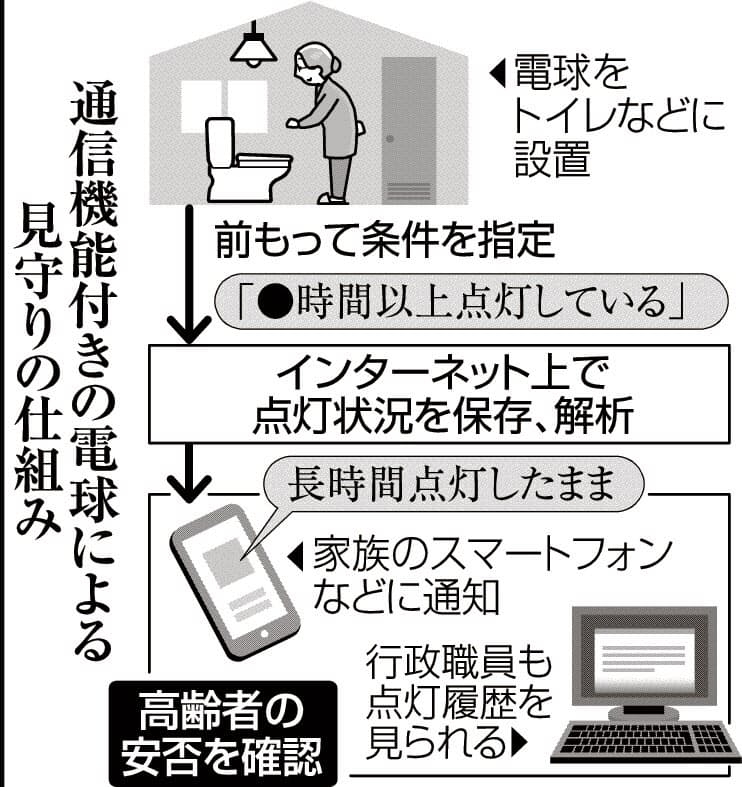 通信機能付きの電球による見守りの仕組み

◀電球をトイレなどに設置

前もって条件を指定

「●時間以上点灯している」

インターネット上で点灯状況を保存、解析

長時間点灯したまま

◀家族のスマートフォンなどに通知

行政職員も点灯履歴を見られる▶

高齢者の安否を確認