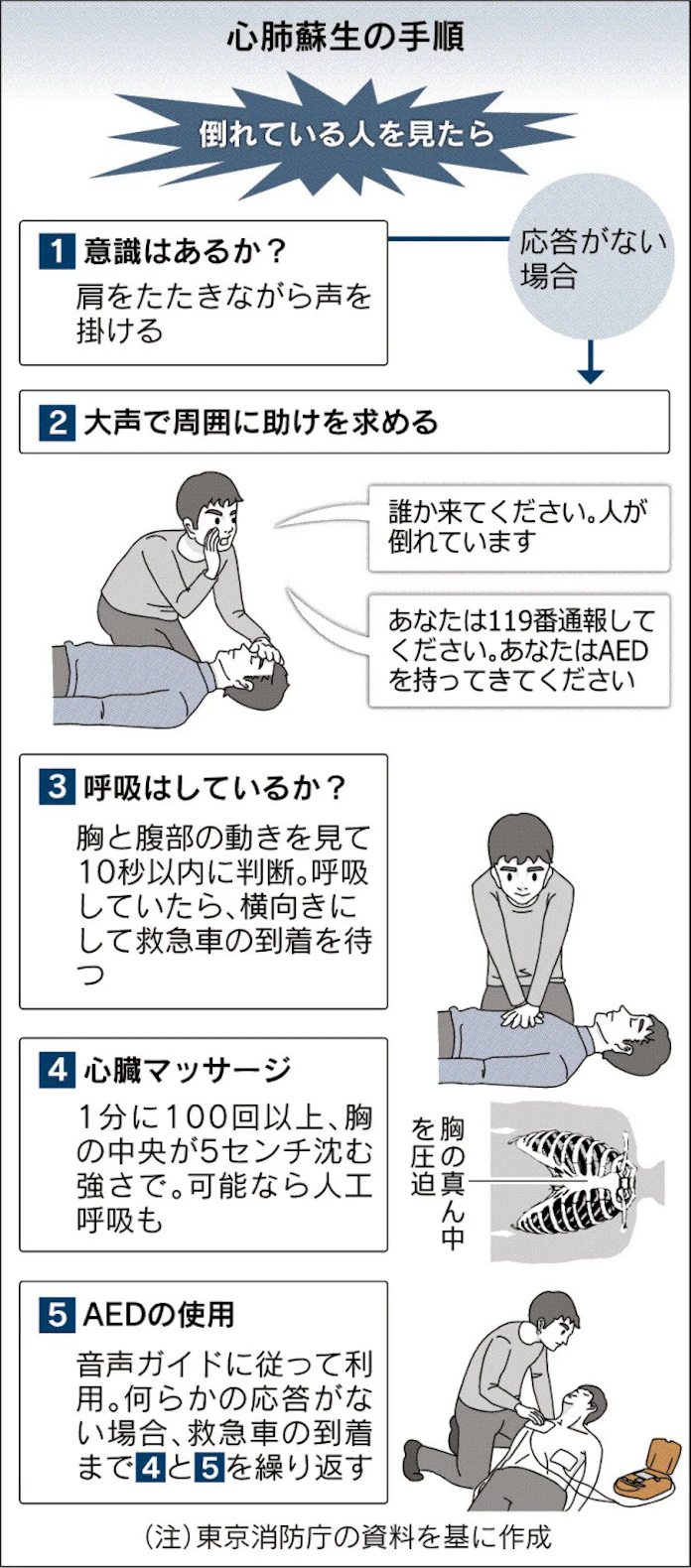 心肺蘇生の手順

倒れている人を見たら

1 意識はあるか？
肩をたたきながら声を掛ける

応答がない場合

2 大声で周囲に助けを求める

誰か来てください。人が倒れています

あなたは119番通報してください。あなたはAEDを持ってきてください

3 呼吸はしているか？
胸と腹部の動きを見て10秒以内に判断。呼吸していたら、横向きにして救急車の到着を待つ

4 心臓マッサージ
1分に100回以上、胸の中央が5センチ沈む強さで。可能なら人工呼吸も

胸の真ん中を圧迫

5 AEDの使用
音声ガイドに従って利用。何らかの応答がない場合、救急車の到着まで4と5を繰り返す

（注）東京消防庁の資料を基に作成