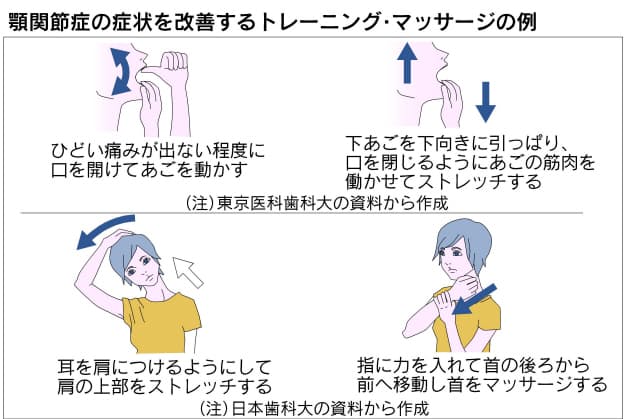 顎関節症の症状を改善するトレーニング・マッサージの例

ひどい痛みが出ない程度に口を開けてあごを動かす

下あごを下向きに引っぱり、口を閉じるようにあごの筋肉を働かせてストレッチする

(注)東京医科歯科大の資料から作成

耳を肩につけるようにして肩の上部をストレッチする

指に力を入れて首の後ろから前へ移動し首をマッサージする

(注)日本歯科大の資料から作成