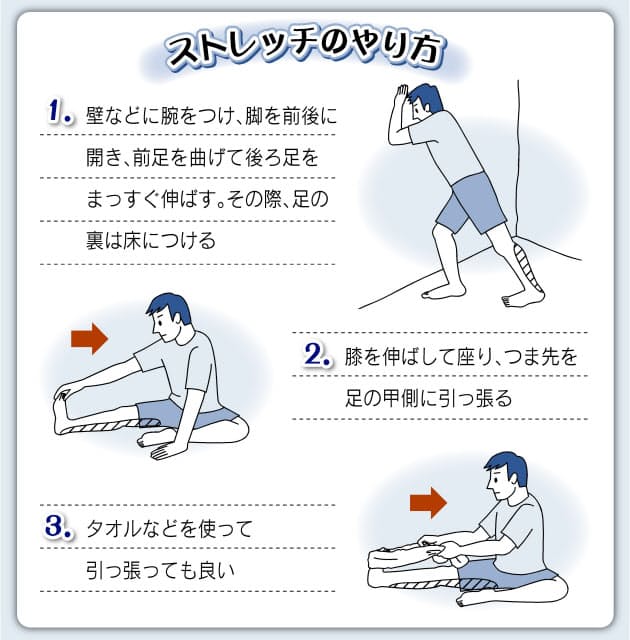 ストレッチのやり方

1. 壁などに腕をつけ、脚を前後に開き、前足を曲げて後ろ足をまっすぐ伸ばす。その際、足の裏は床につける

2. 膝を伸ばして座り、つま先を足の甲側に引っ張る

3. タオルなどを使って引っ張っても良い