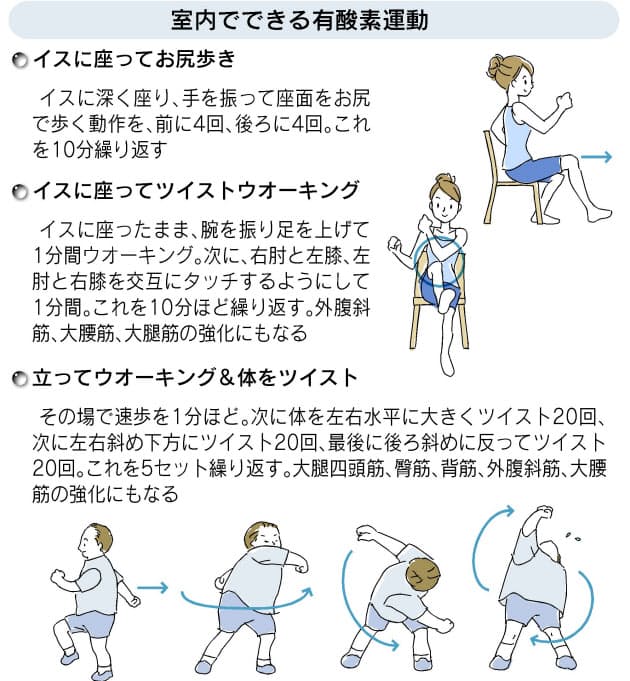 室内でできる有酸素運動

イスに座ってお尻歩き

イスに深く座り、手を振って座面をお尻で歩く動作を、前に4回、後ろに4回。これを10分繰り返す

イスに座ってツイストウオーキング

イスに座ったまま、腕を振り足を上げて1分間ウオーキング。次に、右肘と左膝、左肘と右膝を交互にタッチするようにして1分間。これを10分ほど繰り返す。外腹斜筋、大腰筋、大腿筋の強化にもなる

立ってウオーキング＆体をツイスト

その場で速歩を1分ほど。次に体を左右水平に大きくツイスト20回、次に左右斜め下方にツイスト20回、最後に後ろ斜めに反ってツイスト20回。これを5セット繰り返す。大腿四頭筋、臀筋、背筋、外腹斜筋、大腰筋の強化にもなる