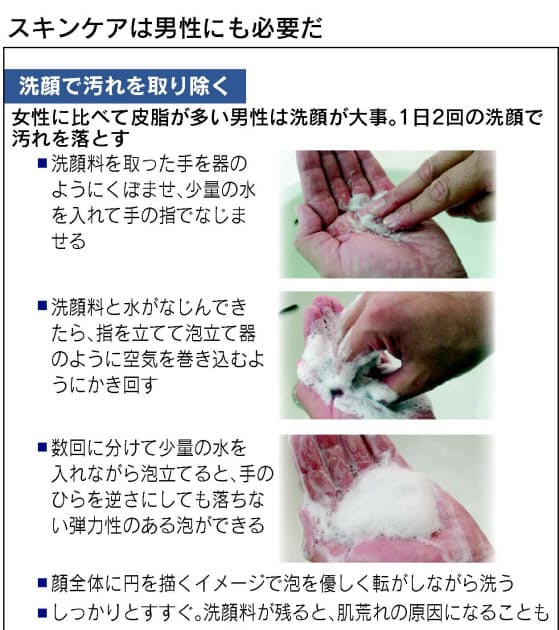 スキンケアは男性にも必要だ

洗顔で汚れを取り除く

女性に比べて皮脂が多い男性は洗顔が大事。1日2回の洗顔で汚れを落とす

■洗顔料を取った手を器のようにくぼませ、少量の水を入れて手の指でなじませる

■洗顔料と水がなじんできたら、指を立てて泡立て器のように空気を巻き込むようにかき回す

■数回に分けて少量の水を入れながら泡立てると、手のひらを逆さにしても落ちない弾力性のある泡ができる

■顔全体に円を描くイメージで泡を優しく転がしながら洗う

■しっかりとすすぐ。洗顔料が残ると、肌荒れの原因になることも