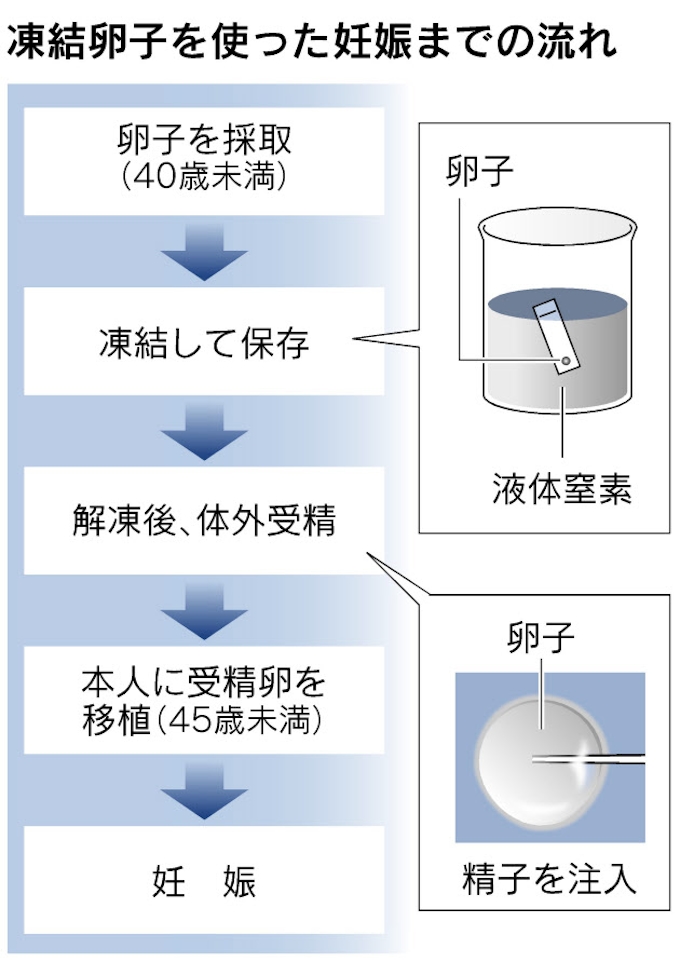 凍結卵子を使った妊娠までの流れ

卵子を採取
(40歳未満)

凍結して保存

解凍後、体外受精

本人に受精卵を移植(45歳未満)

妊　娠

卵子

液体窒素

卵子

精子を注入