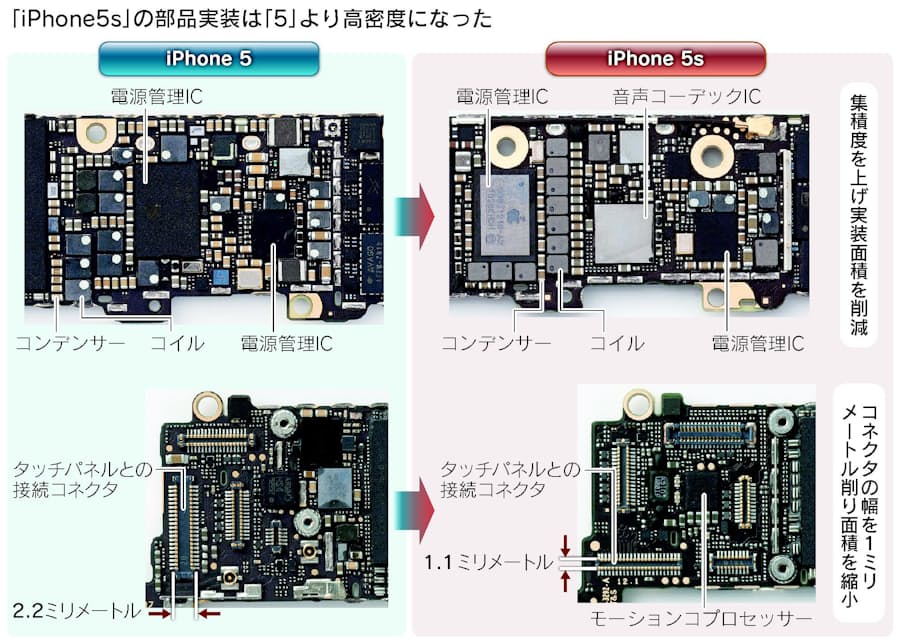 「iPhone5s」の部品実装は「5」より高密度になった

iPhone 5

電源管理IC

コンデンサー

コイル

電源管理IC

タッチパネルとの接続コネクタ

2.2ミリメートル

iPhone 5s

電源管理IC

音声コーデックIC

コンデンサー

コイル

電源管理IC

集積度を上げ実装面積を削減

タッチパネルとの接続コネクタ

1.1ミリメートル

モーションコプロセッサー

コネクタの幅を1ミリメートル削り面積を縮小