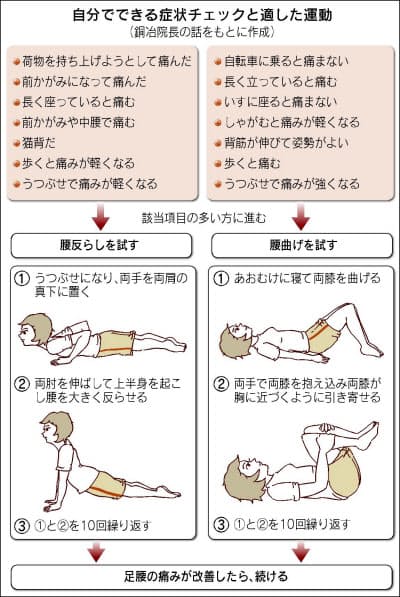 自分でできる症状チェックと適した運動
（銅冶院長の話をもとに作成）

荷物を持ち上げようとして痛んだ
前かがみになって痛んだ
長く座っていると痛む
前かがみや中腰で痛む
猫背だ
歩くと痛みが軽くなる
うつぶせで痛みが軽くなる

自転車に乗ると痛まない
長く立っていると痛む
いすに座ると痛まない
しゃがむと痛みが軽くなる
背筋が伸びて姿勢がよい
歩くと痛む
うつぶせで痛みが強くなる

該当項目の多い方に進む

腰反らしを試す

① うつぶせになり、両手を両肩の真下に置く

② 両肘を伸ばして上半身を起こし腰を大きく反らせる

③ ①と②を10回繰り返す

腰曲げを試す

① あおむけに寝て両膝を曲げる

② 両手で両膝を抱え込み両膝が胸に近づくように引き寄せる

③ ①と②を10回繰り返す

足腰の痛みが改善したら、続ける