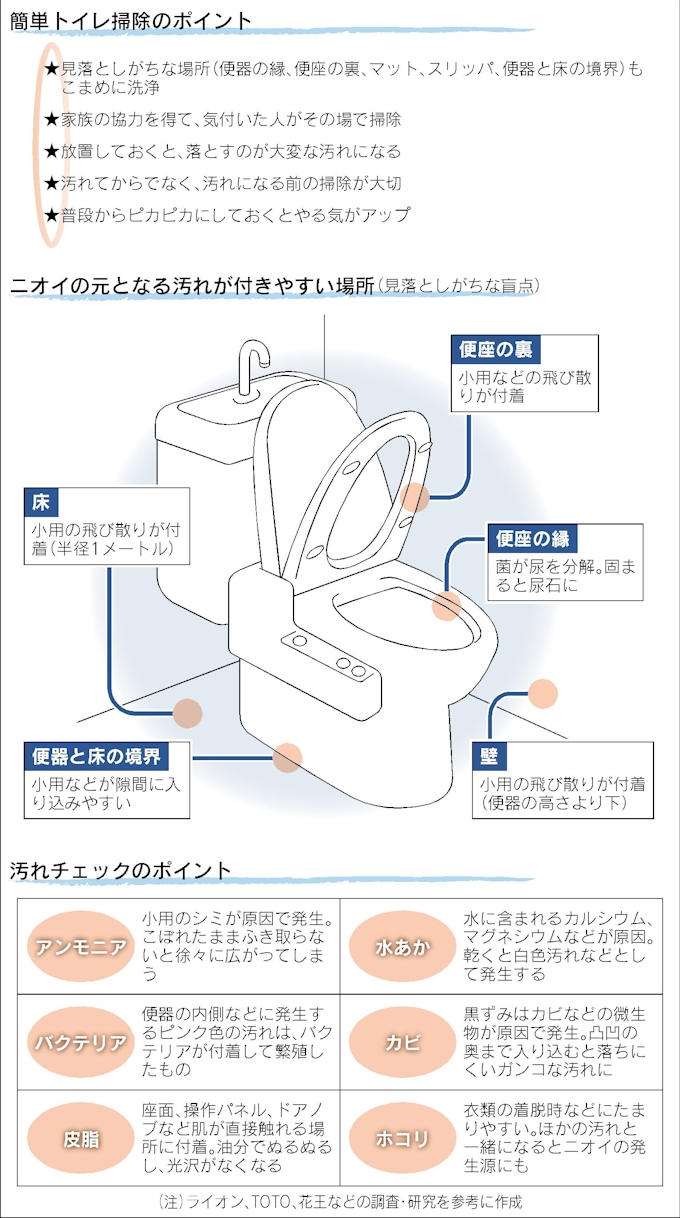 簡単トイレ掃除のポイント

★見落としがちな場所（便器の縁、便座の裏、マット、スリッパ、便器と床の境界）もこまめに洗浄

★家族の協力を得て、気付いた人がその場で掃除

★放置しておくと、落とすのが大変な汚れになる

★汚れてからでなく、汚れになる前の掃除が大切

★普段からピカピカにしておくとやる気がアップ

ニオイの元となる汚れが付きやすい場所（見落としがちな盲点）

便座の裏
小用などの飛び散りが付着

床
小用の飛び散りが付着（半径1メートル）

便座の縁
菌が尿を分解。固まると尿石に

便器と床の境界
小用などが隙間に入り込みやすい

壁
小用の飛び散りが付着（便器の高さより下）

汚れチェックのポイント

| アンモニア | 小用のシミが原因で発生。こぼれたままふき取らないと徐々に広がってしまう | 水あか | 水に含まれるカルシウム、マグネシウムなどが原因。乾くと白色汚れなどとして発生する |
|---|---|---|---|
| バクテリア | 便器の内側などに発生するピンク色の汚れは、バクテリアが付着して繁殖したもの | カビ | 黒ずみはカビなどの微生物が原因で発生。凸凹の奥まで入り込むと落ちにくいガンコな汚れに |
| 皮脂 | 座面、操作パネル、ドアノブなど肌が直接触れる場所に付着。油分でぬるぬるし、光沢がなくなる | ホコリ | 衣類の着脱時などにたまりやすい。ほかの汚れと一緒になるとニオイの発生源にも |

（注）ライオン、TOTO、花王などの調査・研究を参考に作成