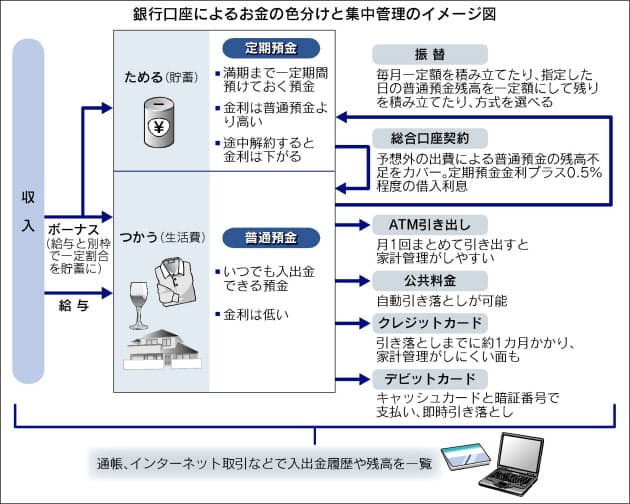 銀行口座によるお金の色分けと集中管理のイメージ図

収入

ボーナス
(給与と別枠で一定割合を貯蓄に)

給与

ためる(貯蓄)

¥

定期預金
▪満期まで一定期間預けておく預金
▪金利は普通預金より高い
▪途中解約すると金利は下がる

つかう(生活費)

普通預金
▪いつでも入出金できる預金
▪金利は低い

振替
毎月一定額を積み立てたり、指定した日の普通預金残高を一定額にして残りを積み立てたり、方式を選べる

総合口座契約
予想外の出費による普通預金の残高不足をカバー。定期預金金利プラス0.5%程度の借入利息

ATM引き出し
月1回まとめて引き出すと家計管理がしやすい

公共料金
自動引き落としが可能

クレジットカード
引き落としまでに約1カ月かかり、家計管理がしにくい面も

デビットカード
キャッシュカードと暗証番号で支払い、即時引き落とし

通帳、インターネット取引などで入出金履歴や残高を一覧