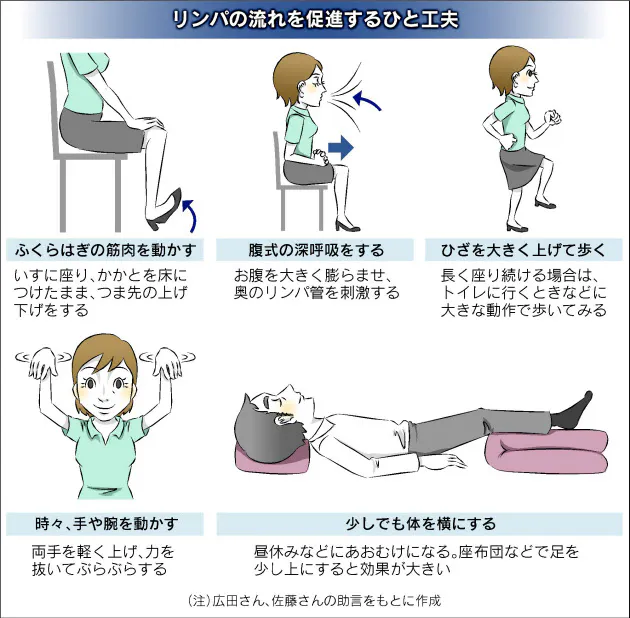 リンパの流れを促進するひと工夫

ふくらはぎの筋肉を動かす

いすに座り、かかとを床につけたまま、つま先の上げ下げをする

腹式の深呼吸をする

お腹を大きく膨らませ、奥のリンパ管を刺激する

ひざを大きく上げて歩く

長く座り続ける場合は、トイレに行くときなどに大きな動作で歩いてみる

時々、手や腕を動かす

両手を軽く上げ、力を抜いてぶらぶらする

少しでも体を横にする

昼休みなどにあおむけになる。座布団などで足を少し上にすると効果が大きい

（注）広田さん、佐藤さんの助言をもとに作成