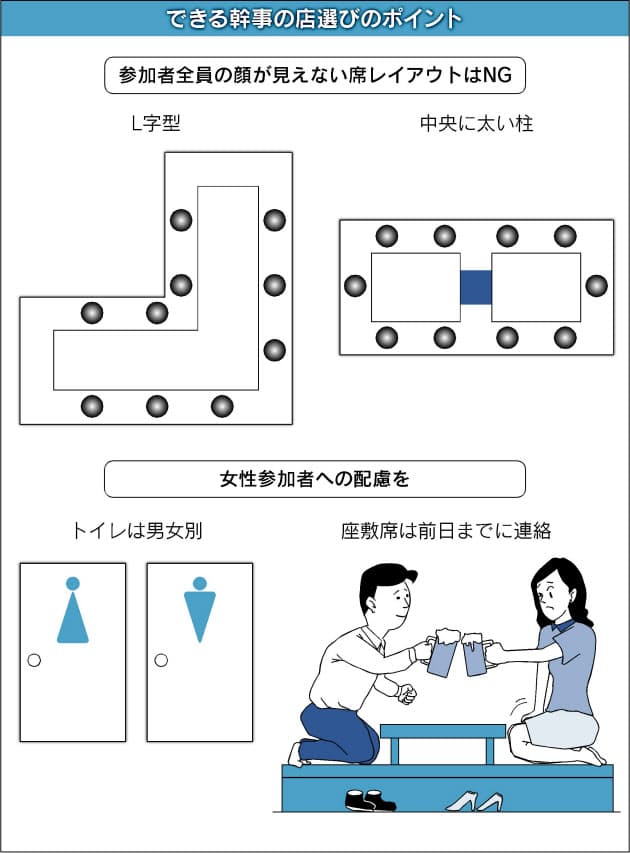 できる幹事の店選びのポイント

参加者全員の顔が見えない席レイアウトはNG

L字型

中央に太い柱

女性参加者への配慮を

トイレは男女別

座敷席は前日までに連絡