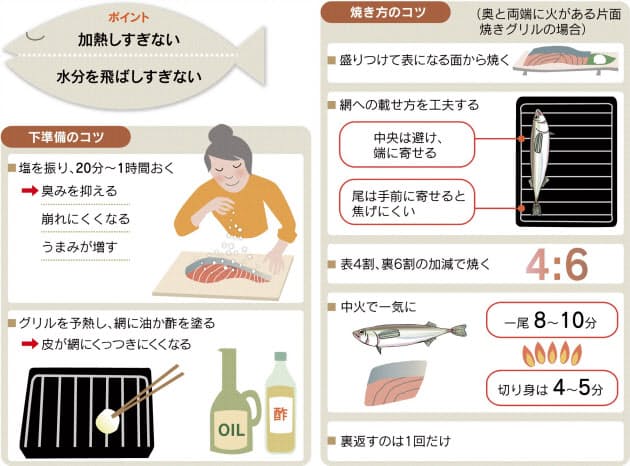 ポイント
加熱しすぎない
水分を飛ばしすぎない

下準備のコツ
■塩を振り、20分～1時間おく
➡臭みを抑える
崩れにくくなる
うまみが増す

■グリルを予熱し、網に油か酢を塗る
➡皮が網にくっつきにくくなる

OIL
酢

焼き方のコツ
（奥と両端に火がある片面焼きグリルの場合）

■盛りつけて表になる面から焼く

■網への載せ方を工夫する
中央は避け、端に寄せる
尾は手前に寄せると焦げにくい

■表4割、裏6割の加減で焼く
4:6

■中火で一気に
一尾 8～10分
切り身は 4～5分

■裏返すのは1回だけ