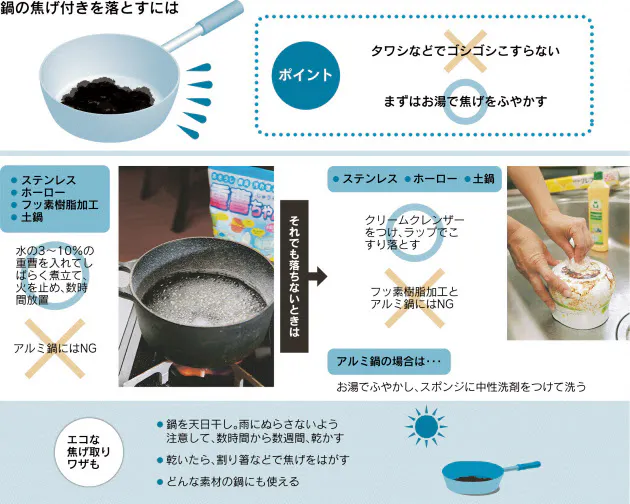 鍋の焦げ付きを落とすには

ポイント

タワシなどでゴシゴシこすらない

まずはお湯で焦げをふやかす

● ステンレス
● ホーロー
● フッ素樹脂加工
● 土鍋

水の3～10%の重曹を入れてしばらく煮立て、火を止め、数時間放置

アルミ鍋にはNG

重曹ちゃん

それでも落ちないときは

● ステンレス ● ホーロー ● 土鍋

クリームクレンザーをつけ、ラップでこすり落とす

フッ素樹脂加工とアルミ鍋にはNG

アルミ鍋の場合は･･･

お湯でふやかし、スポンジに中性洗剤をつけて洗う

エコな焦げ取りワザも

● 鍋を天日干し。雨にぬらさないよう注意して、数時間から数週間、乾かす

● 乾いたら、割り箸などで焦げをはがす

● どんな素材の鍋にも使える