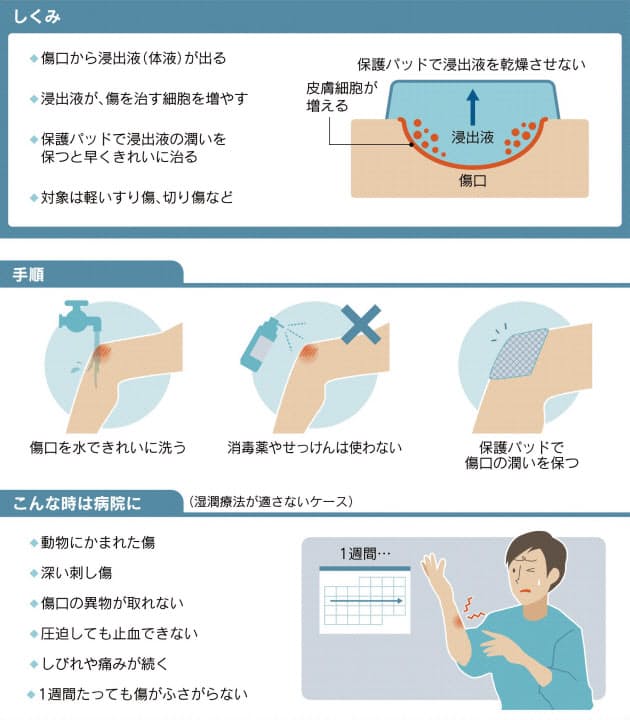 しくみ

◆傷口から浸出液（体液）が出る

◆浸出液が、傷を治す細胞を増やす

◆保護パッドで浸出液の潤いを保つと早くきれいに治る

◆対象は軽いすり傷、切り傷など

保護パッドで浸出液を乾燥させない

皮膚細胞が増える

浸出液

傷口

手順

傷口を水できれいに洗う

消毒薬やせっけんは使わない

保護パッドで傷口の潤いを保つ

こんな時は病院に

（湿潤療法が適さないケース）

◆動物にかまれた傷

◆深い刺し傷

◆傷口の異物が取れない

◆圧迫しても止血できない

◆しびれや痛みが続く

◆1週間たっても傷がふさがらない

1週間…