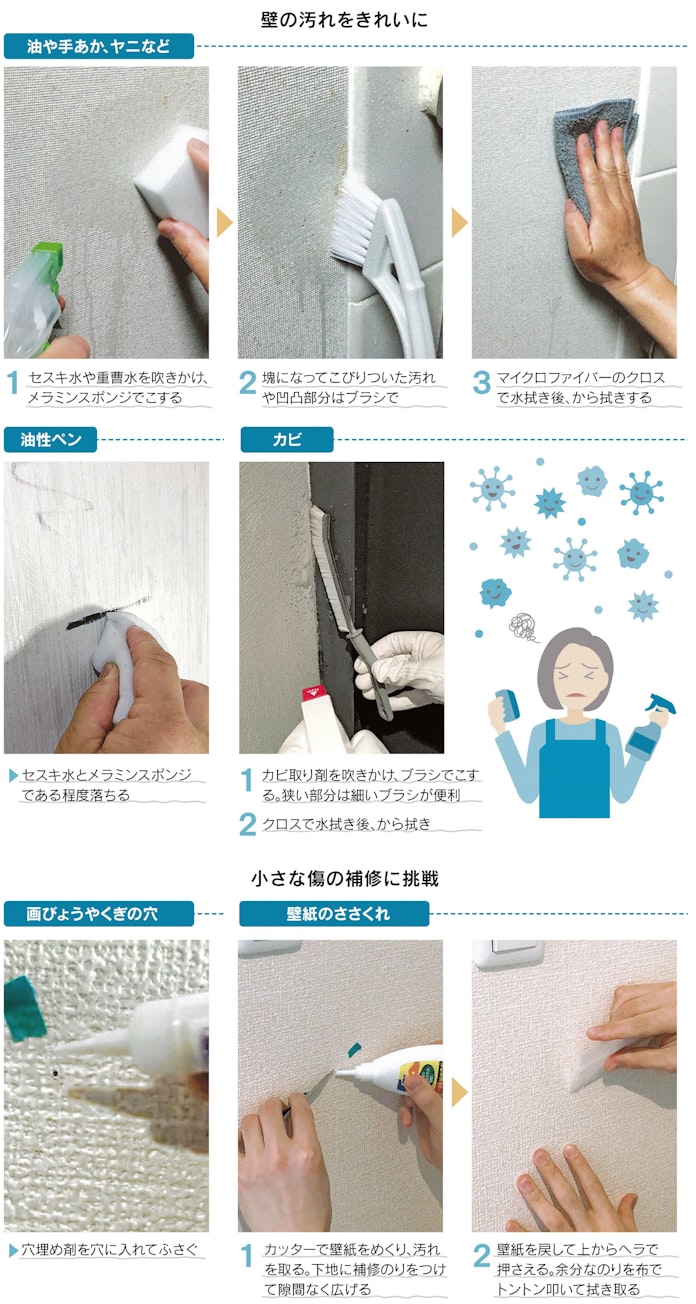 壁の汚れをきれいに

油や手あか、ヤニなど

1 セスキ水や重曹水を吹きかけ、メラミンスポンジでこする

2 塊になってこびりついた汚れや凹凸部分はブラシで

3 マイクロファイバーのクロスで水拭き後、から拭きする

油性ペン

▶セスキ水とメラミンスポンジである程度落ちる

カビ

1 カビ取り剤を吹きかけ、ブラシでこする。狭い部分は細いブラシが便利

2 クロスで水拭き後、から拭き

小さな傷の補修に挑戦

画びょうやくぎの穴

▶穴埋め剤を穴に入れてふさぐ

壁紙のささくれ

1 カッターで壁紙をめくり、汚れを取る。下地に補修のりをつけて隙間なく広げる

2 壁紙を戻して上からヘラで押さえる。余分なのりを布でトントン叩いて拭き取る