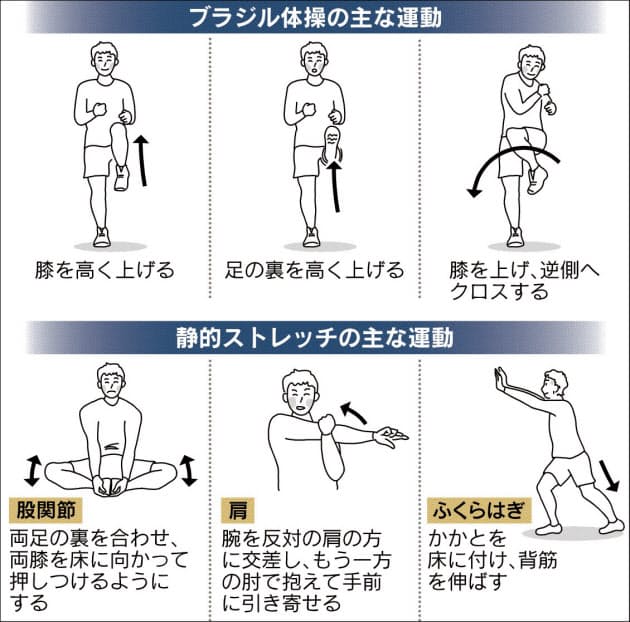 ブラジル体操の主な運動

膝を高く上げる

足の裏を高く上げる

膝を上げ、逆側へクロスする

静的ストレッチの主な運動

股関節
両足の裏を合わせ、両膝を床に向かって押しつけるようにする

肩
腕を反対の肩の方に交差し、もう一方の肘で抱えて手前に引き寄せる

ふくらはぎ
かかとを床に付け、背筋を伸ばす