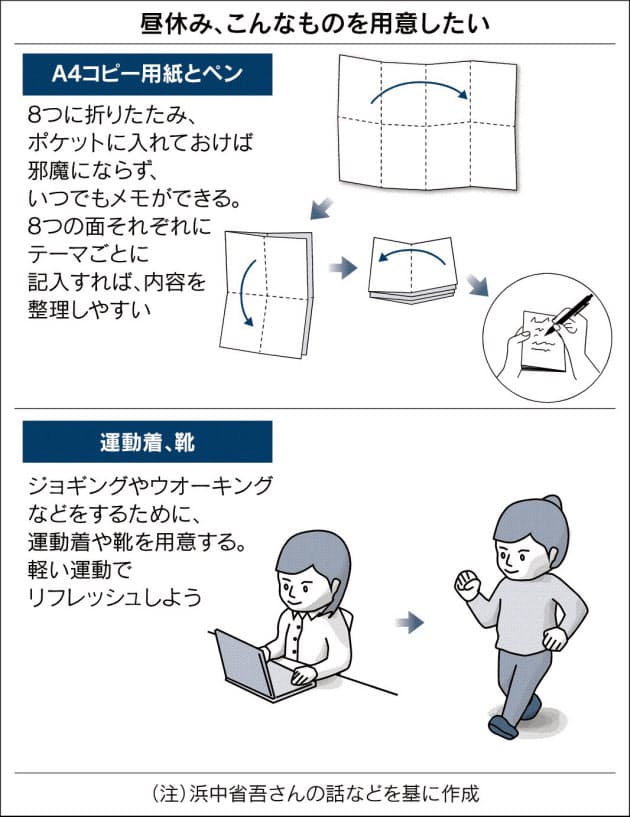 昼休み、こんなものを用意したい

A4コピー用紙とペン

8つに折りたたみ、ポケットに入れておけば邪魔にならず、いつでもメモができる。8つの面それぞれにテーマごとに記入すれば、内容を整理しやすい

運動着、靴

ジョギングやウオーキングなどをするために、運動着や靴を用意する。軽い運動でリフレッシュしよう

（注）浜中省吾さんの話などを基に作成