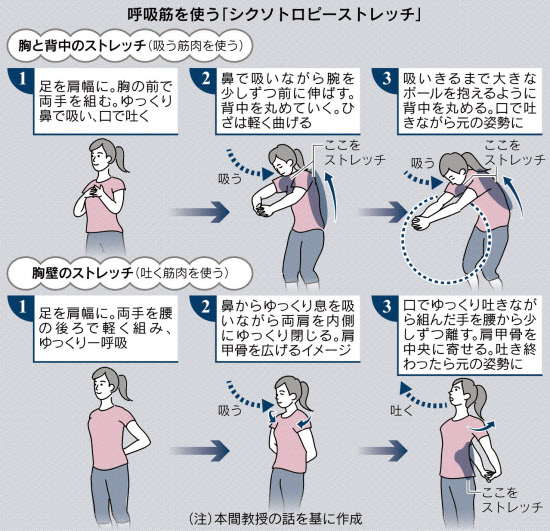 呼吸筋を使う「シクソトロピーストレッチ」

胸と背中のストレッチ（吸う筋肉を使う）

1 足を肩幅に。胸の前で両手を組む。ゆっくり鼻で吸い、口で吐く

2 鼻で吸いながら腕を少しずつ前に伸ばす。背中を丸めていく。ひざは軽く曲げる

吸う

ここをストレッチ

3 吸いきるまで大きなボールを抱えるように背中を丸める。口で吐きながら元の姿勢に

吸う

ここをストレッチ

胸壁のストレッチ（吐く筋肉を使う）

1 足を肩幅に。両手を腰の後ろで軽く組み、ゆっくり一呼吸

2 鼻からゆっくり息を吸いながら両肩を内側にゆっくり閉じる。肩甲骨を広げるイメージ

吸う

3 口でゆっくり吐きながら組んだ手を腰から少しずつ離す。肩甲骨を中央に寄せる。吐き終わったら元の姿勢に

吐く

ここをストレッチ

（注）本間教授の話を基に作成