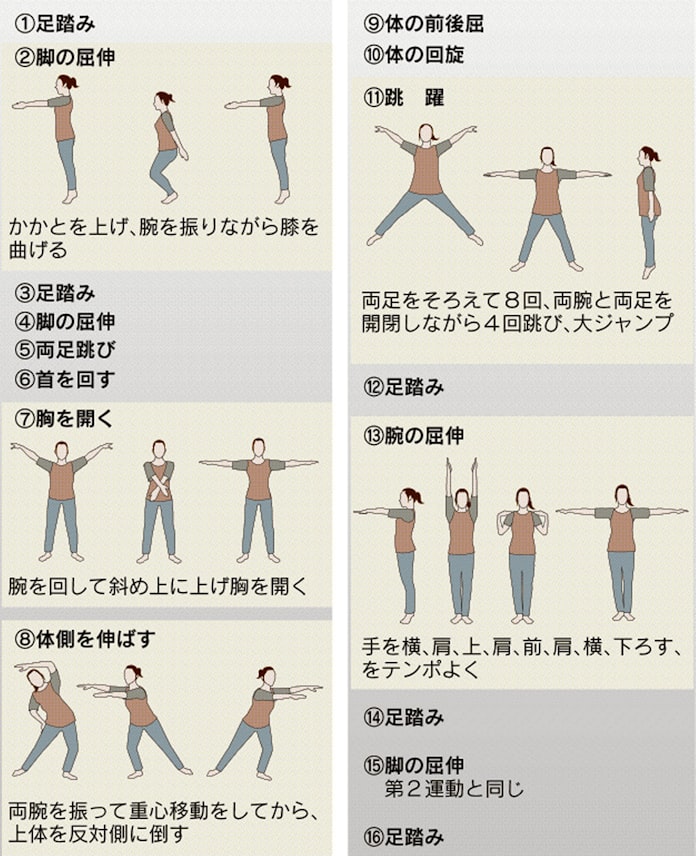 ①足踏み

②脚の屈伸

かかとを上げ、腕を振りながら膝を曲げる

③足踏み

④脚の屈伸

⑤両足跳び

⑥首を回す

⑦胸を開く

腕を回して斜め上に上げ胸を開く

⑧体側を伸ばす

両腕を振って重心移動をしてから、上体を反対側に倒す

⑨体の前後屈

⑩体の回旋

⑪跳　躍

両足をそろえて８回、両腕と両足を開閉しながら４回跳び、大ジャンプ

⑫足踏み

⑬腕の屈伸

手を横、肩、上、肩、前、肩、横、下ろす、をテンポよく

⑭足踏み

⑮脚の屈伸
第２運動と同じ

⑯足踏み