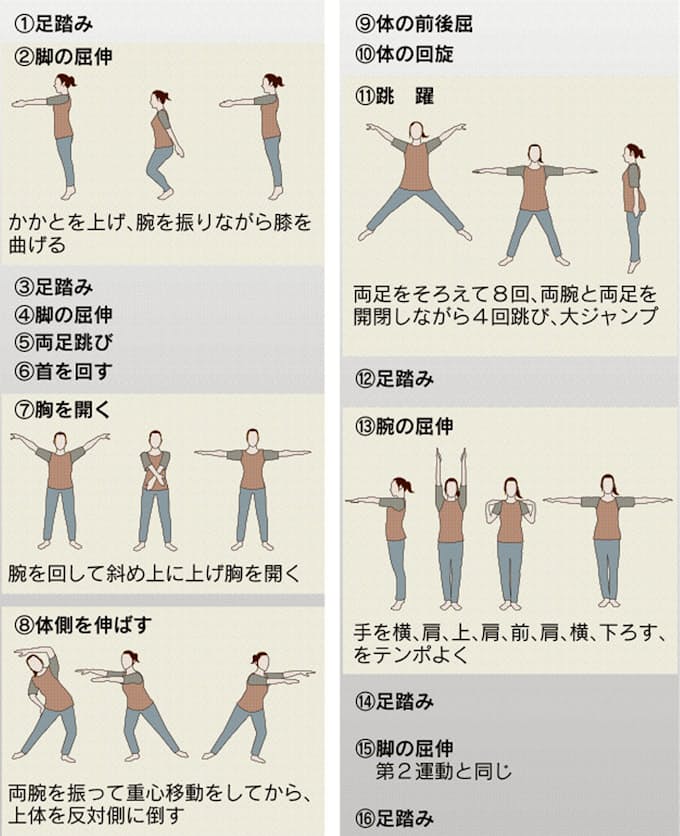 ①足踏み

②脚の屈伸

かかとを上げ、腕を振りながら膝を曲げる

③足踏み
④脚の屈伸
⑤両足跳び
⑥首を回す

⑦胸を開く

腕を回して斜め上に上げ胸を開く

⑧体側を伸ばす

両腕を振って重心移動をしてから、上体を反対側に倒す

⑨体の前後屈
⑩体の回旋

⑪跳　躍

両足をそろえて８回、両腕と両足を開閉しながら４回跳び、大ジャンプ

⑫足踏み

⑬腕の屈伸

手を横、肩、上、肩、前、肩、横、下ろす、をテンポよく

⑭足踏み

⑮脚の屈伸
第２運動と同じ

⑯足踏み