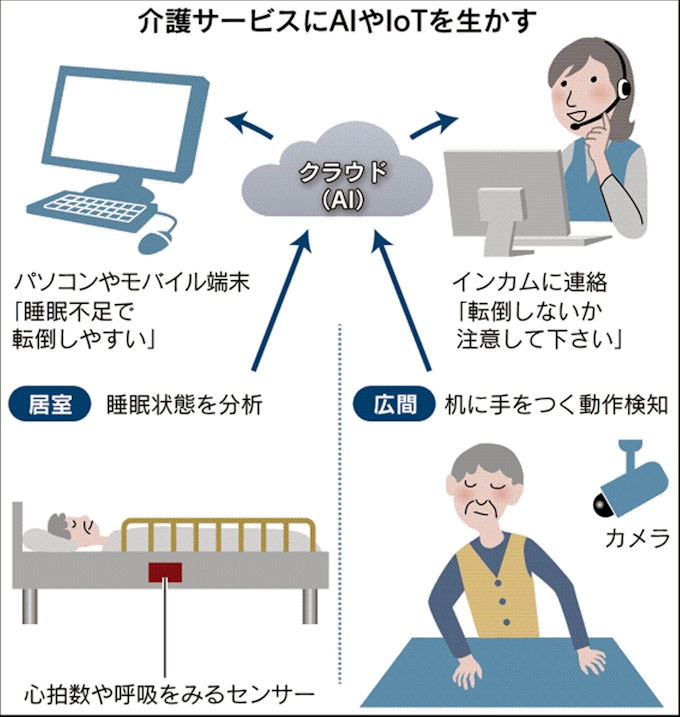 介護サービスにAIやIoTを生かす

クラウド
(AI)

パソコンやモバイル端末
「睡眠不足で
転倒しやすい」

インカムに連絡
「転倒しないか
注意して下さい」

居室 睡眠状態を分析

広間 机に手をつく動作検知

カメラ

心拍数や呼吸をみるセンサー