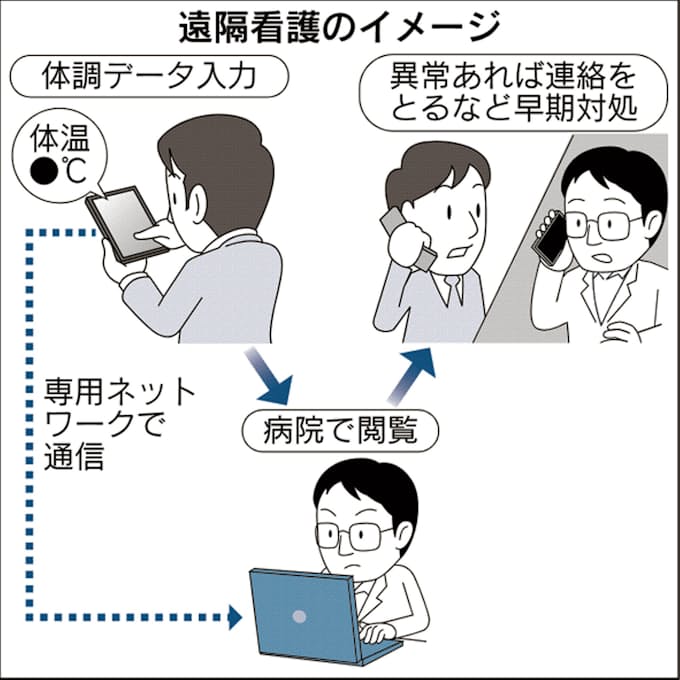 遠隔看護のイメージ

体調データ入力

体温
●℃

異常あれば連絡をとるなど早期対処

専用ネットワークで通信

病院で閲覧