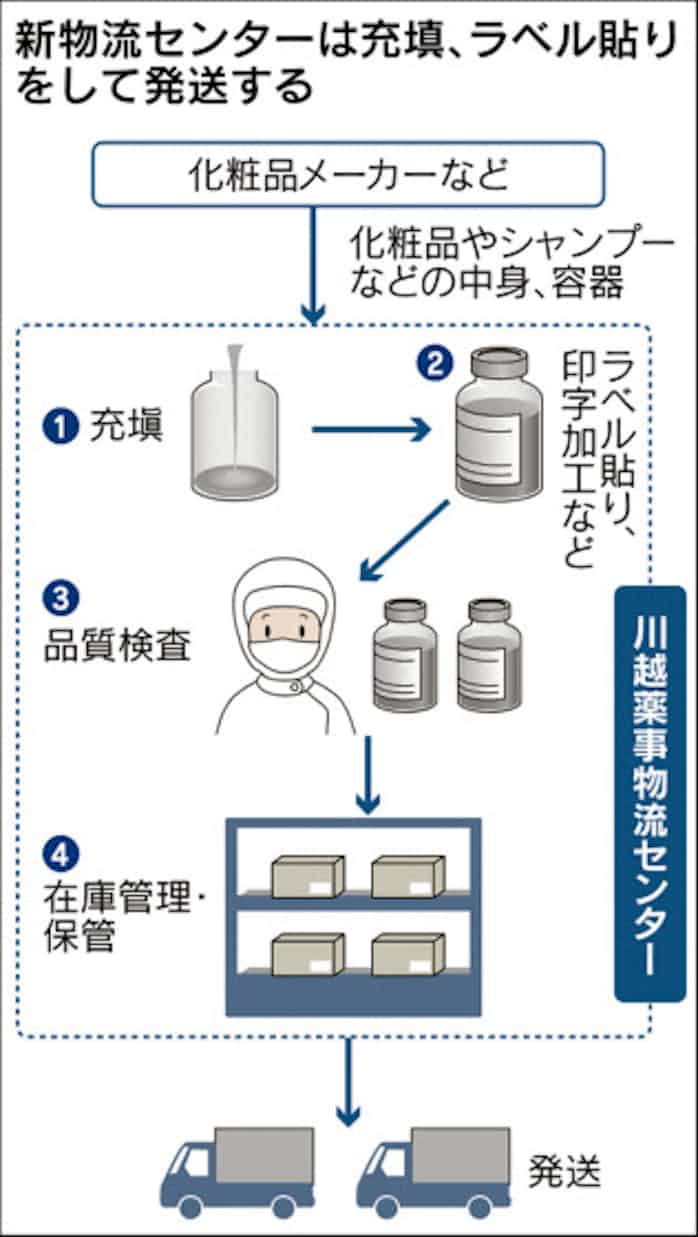 新物流センターは充填、ラベル貼りをして発送する

化粧品メーカーなど

化粧品やシャンプーなどの中身、容器

❶ 充填

❷ ラベル貼り、印字加工など

❸ 品質検査

❹ 在庫管理・保管

川越薬事物流センター

発送