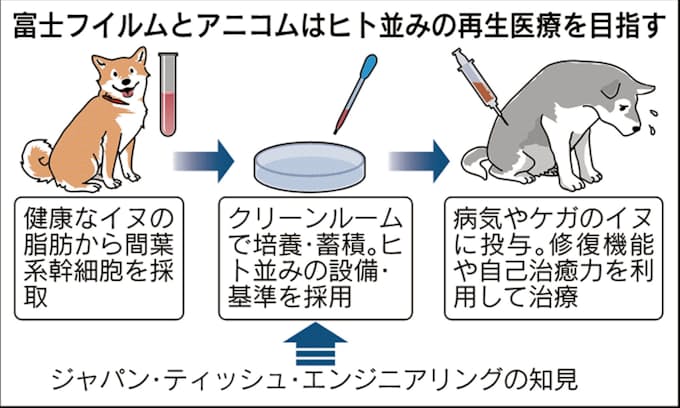 富士フイルムとアニコムはヒト並みの再生医療を目指す

健康なイヌの脂肪から間葉系幹細胞を採取

クリーンルームで培養・蓄積。ヒト並みの設備・基準を採用

病気やケガのイヌに投与。修復機能や自己治癒力を利用して治療

ジャパン・ティッシュ・エンジニアリングの知見