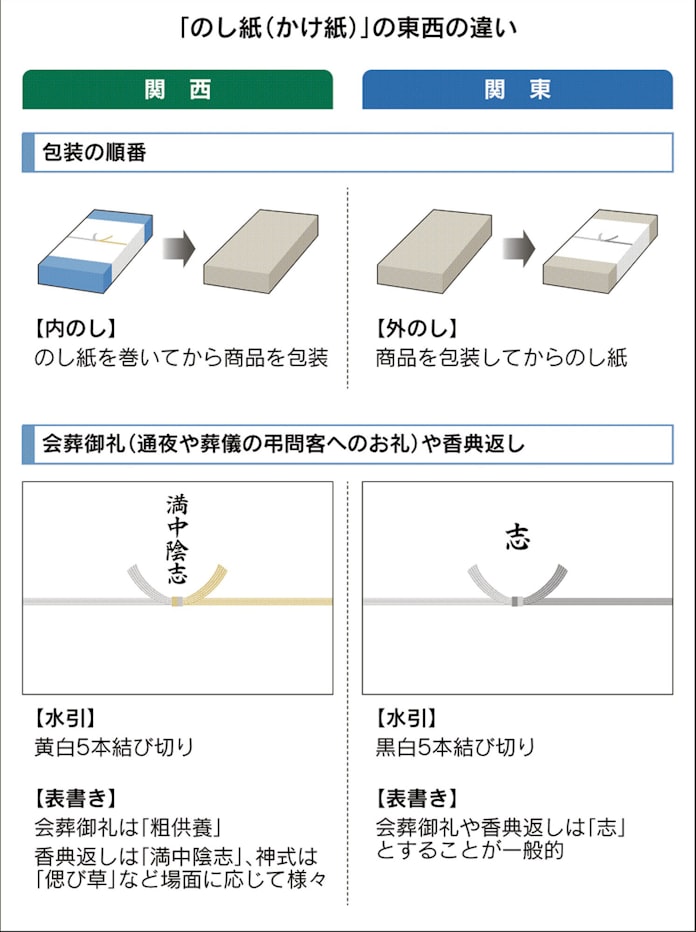 「のし紙(かけ紙)」の東西の違い

関　西

関　東

包装の順番

【内のし】
のし紙を巻いてから商品を包装

【外のし】
商品を包装してからのし紙

会葬御礼(通夜や葬儀の弔問客へのお礼)や香典返し

満中陰志

志

【水引】
黄白5本結び切り

【表書き】
会葬御礼は「粗供養」
香典返しは「満中陰志」、神式は「偲び草」など場面に応じて様々

【水引】
黒白5本結び切り

【表書き】
会葬御礼や香典返しは「志」とすることが一般的