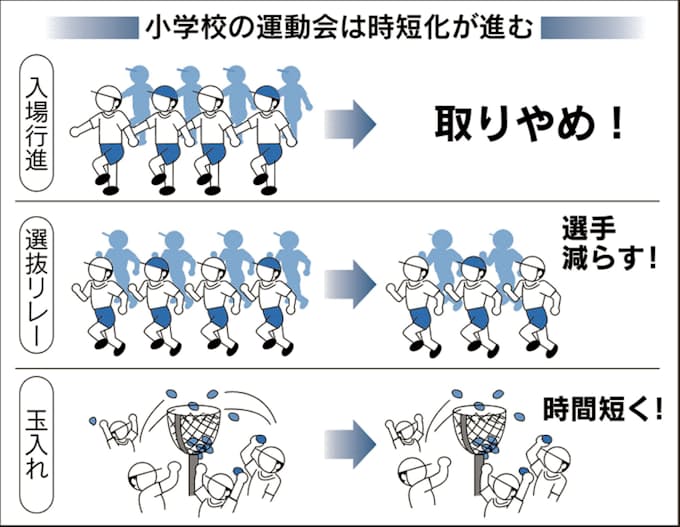 小学校の運動会は時短化が進む

入場行進

取りやめ！

選抜リレー

選手減らす！

玉入れ

時間短く！