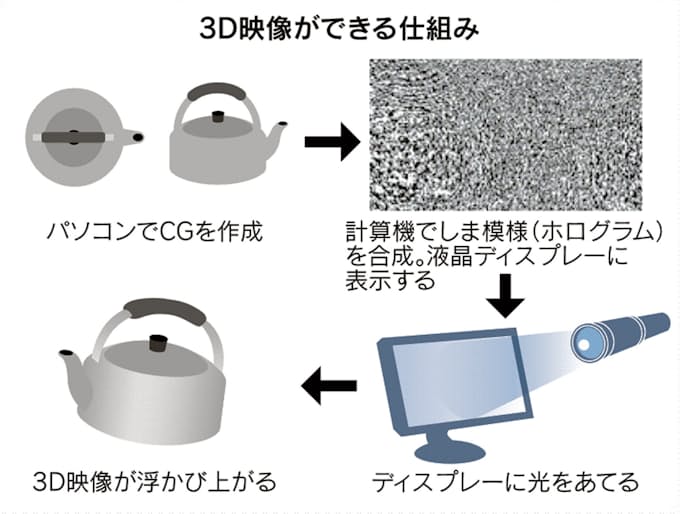 3D映像ができる仕組み

パソコンでCGを作成

計算機でしま模様(ホログラム)を合成。液晶ディスプレーに表示する

ディスプレーに光をあてる

3D映像が浮かび上がる