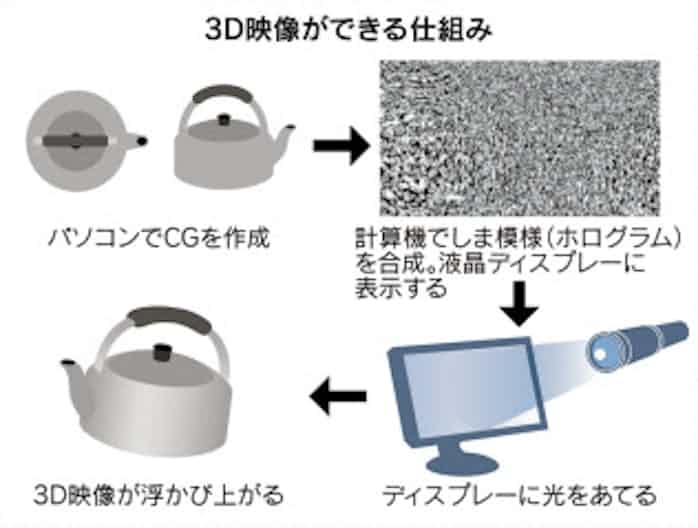 3D映像ができる仕組み

パソコンでCGを作成

計算機でしま模様（ホログラム）を合成。液晶ディスプレーに表示する

ディスプレーに光をあてる

3D映像が浮かび上がる