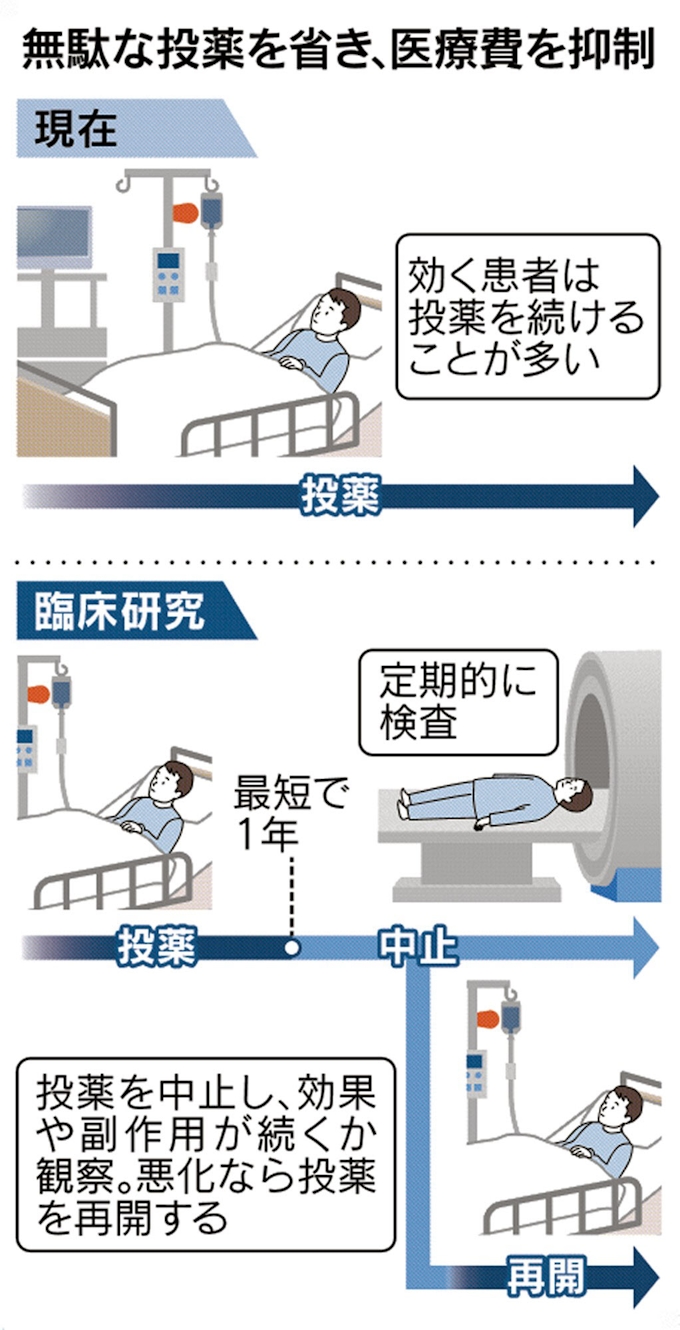 無駄な投薬を省き、医療費を抑制

現在

効く患者は投薬を続けることが多い

投薬

臨床研究

定期的に検査

最短で1年

投薬

中止

投薬を中止し、効果や副作用が続くか観察。悪化なら投薬を再開する

再開