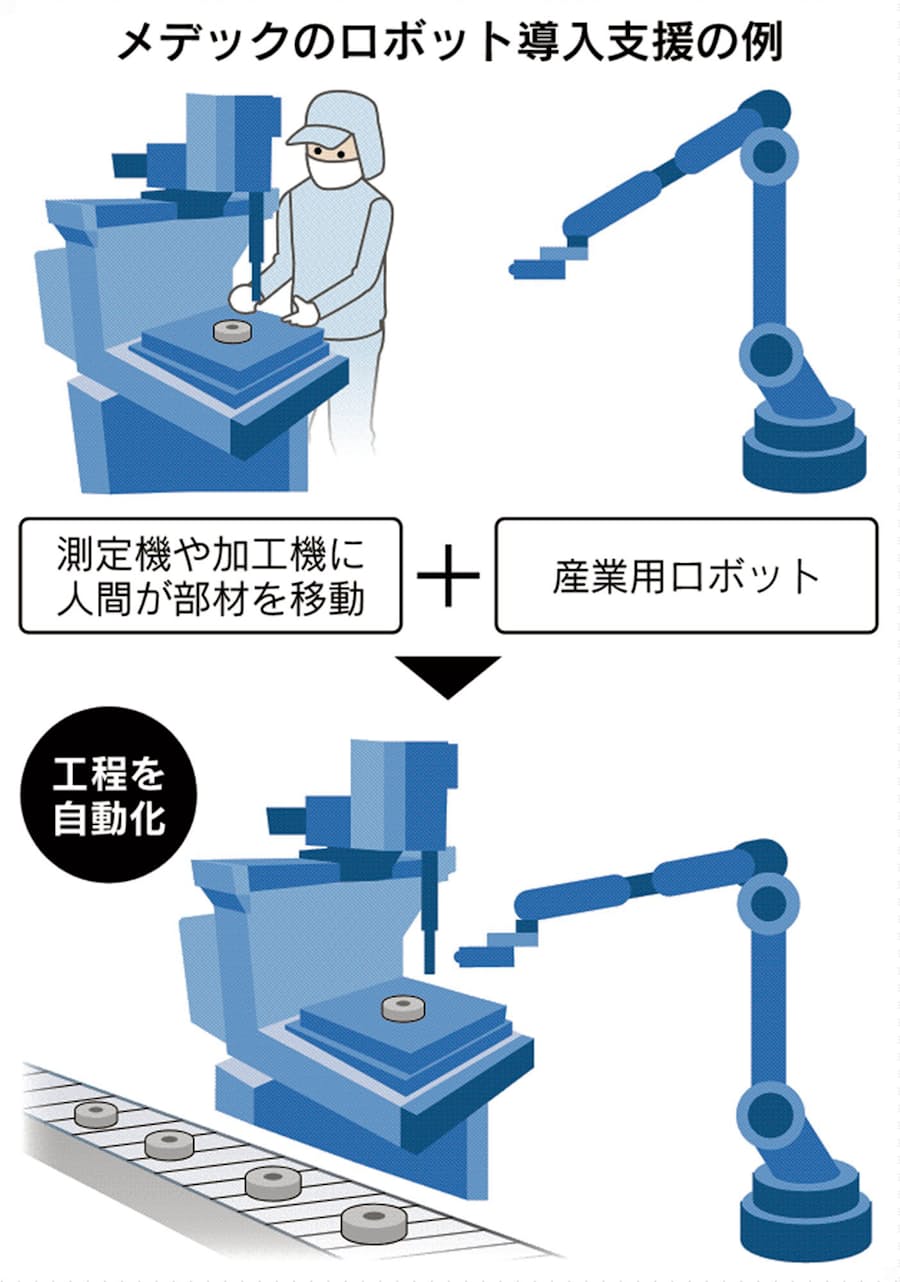 メデックのロボット導入支援の例

測定機や加工機に人間が部材を移動

＋

産業用ロボット

工程を自動化